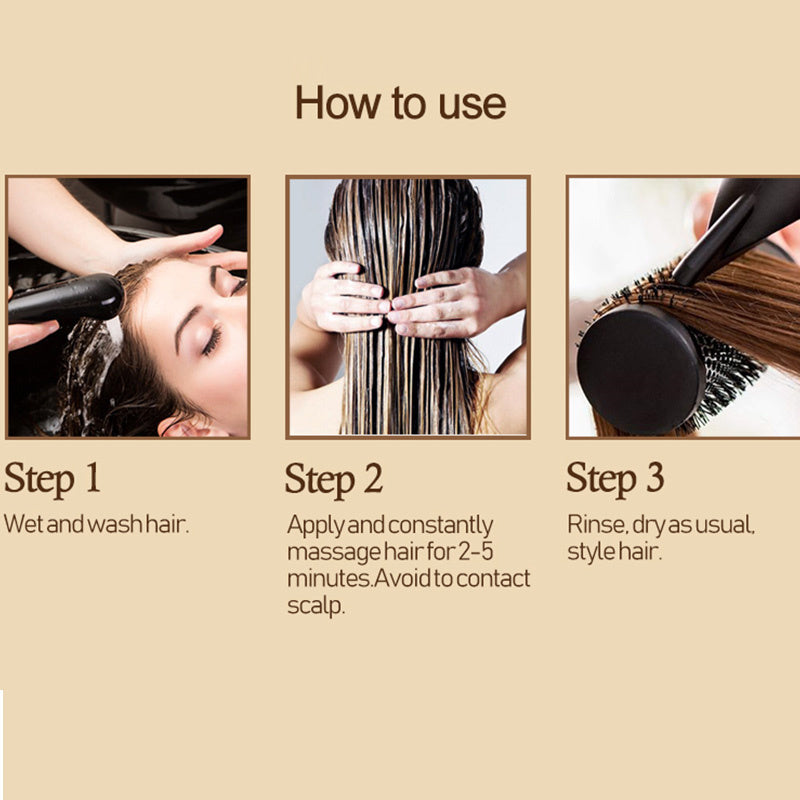 How to use

Step 1

Wet and wash hair.

Step 2

Apply and constantly massage hair for 2-5 minutes.Avoid to contact scalp.

Step 3

Rinse, dry as usual, style hair.