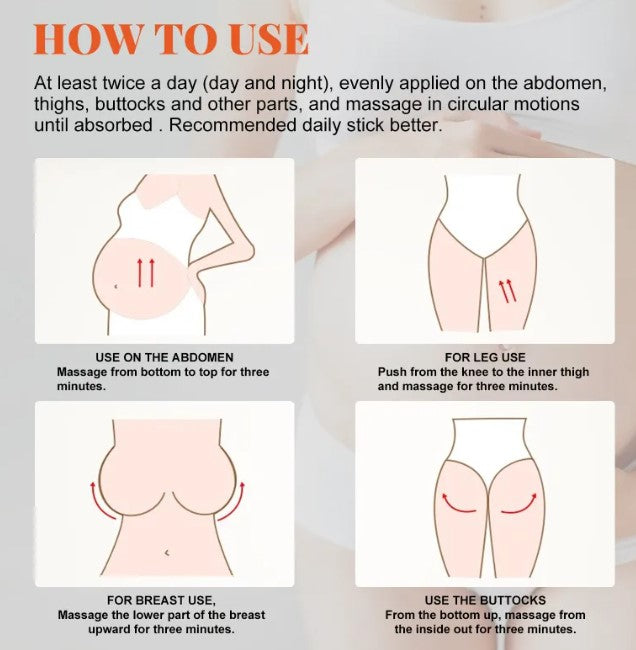 HOW TO USE

At least twice a day (day and night), evenly applied on the abdomen, thighs, buttocks and other parts, and massage in circular motions until absorbed . Recommended daily stick better.

USE ON THE ABDOMEN
Massage from bottom to top for three minutes.

FOR LEG USE
Push from the knee to the inner thigh and massage for three minutes.

FOR BREAST USE,
Massage the lower part of the breast upward for three minutes.

USE THE BUTTOCKS
From the bottom up, massage from the inside out for three minutes.